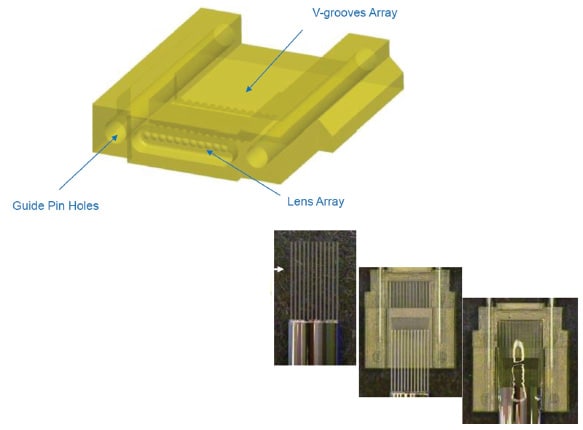 V-grooves Array

Guide Pin Holes

Lens Array