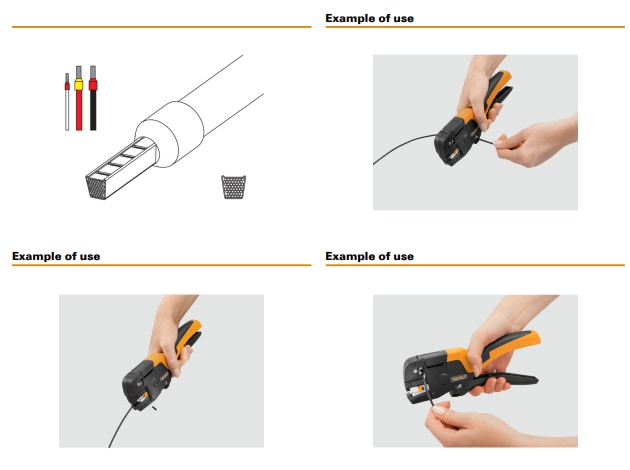 Example of use

Example of use

Example of use