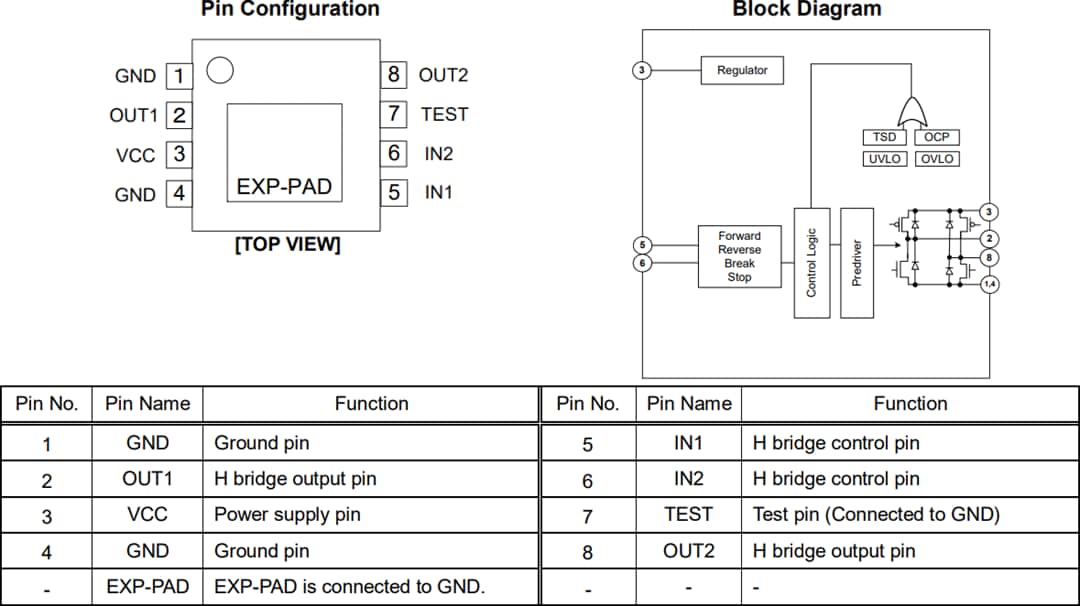 Pin Configuration

GND 1
OUT1 2
VCC 3
GND 4
EXP-PAD
8 OUT2
7 TEST
6 IN2
5 IN1

[TOP VIEW]

Block Diagram

3
Regulator
TSD
OCP
UVLO
OVLO
5
6
Forward Reverse Break Stop
Control Logic
Predriver
3
2
8
1,4

| Pin No. | Pin Name | Function | Pin No. | Pin Name | Function |
|---|---|---|---|---|---|
| 1 | GND | Ground pin | 5 | IN1 | H bridge control pin |
| 2 | OUT1 | H bridge output pin | 6 | IN2 | H bridge control pin |
| 3 | VCC | Power supply pin | 7 | TEST | Test pin (Connected to GND) |
| 4 | GND | Ground pin | 8 | OUT2 | H bridge output pin |
| - | EXP-PAD | EXP-PAD is connected to GND. | - | - | - |