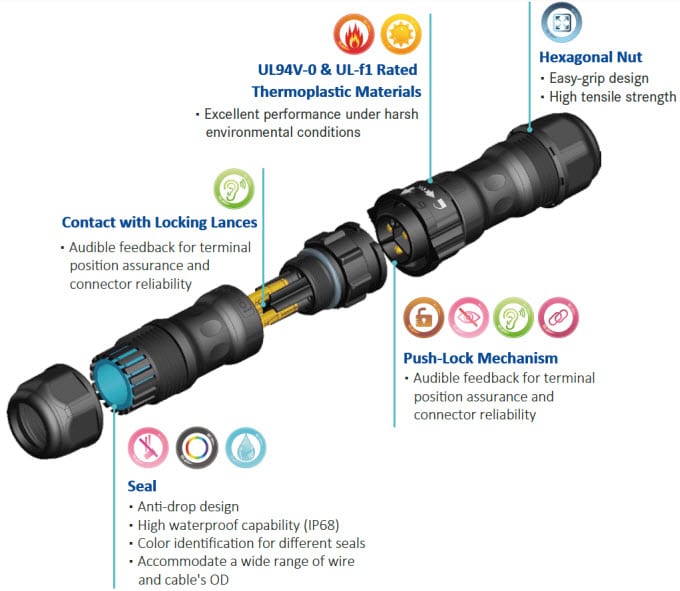 UL94V-0 & UL-f1 Rated Thermoplastic Materials
• Excellent performance under harsh environmental conditions

Hexagonal Nut
• Easy-grip design
• High tensile strength

Contact with Locking Lances
• Audible feedback for terminal position assurance and connector reliability

Push-Lock Mechanism
• Audible feedback for terminal position assurance and connector reliability

Seal
• Anti-drop design
• High waterproof capability (IP68)
• Color identification for different seals
• Accommodate a wide range of wire and cable's OD