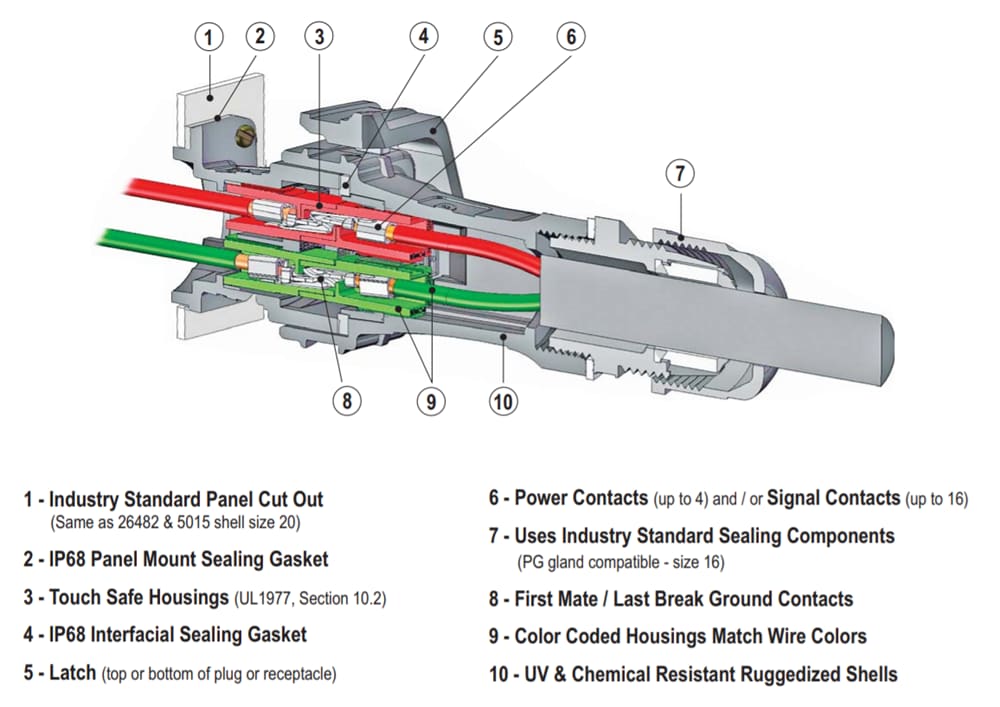 1
2
3
4
5
6
7
8
9
10

1 - Industry Standard Panel Cut Out
(Same as 26482 & 5015 shell size 20)

2 - IP68 Panel Mount Sealing Gasket

3 - Touch Safe Housings (UL1977, Section 10.2)

4 - IP68 Interfacial Sealing Gasket

5 - Latch (top or bottom of plug or receptacle)

6 - Power Contacts (up to 4) and / or Signal Contacts (up to 16)

7 - Uses Industry Standard Sealing Components
(PG gland compatible - size 16)

8 - First Mate / Last Break Ground Contacts

9 - Color Coded Housings Match Wire Colors

10 - UV & Chemical Resistant Ruggedized Shells